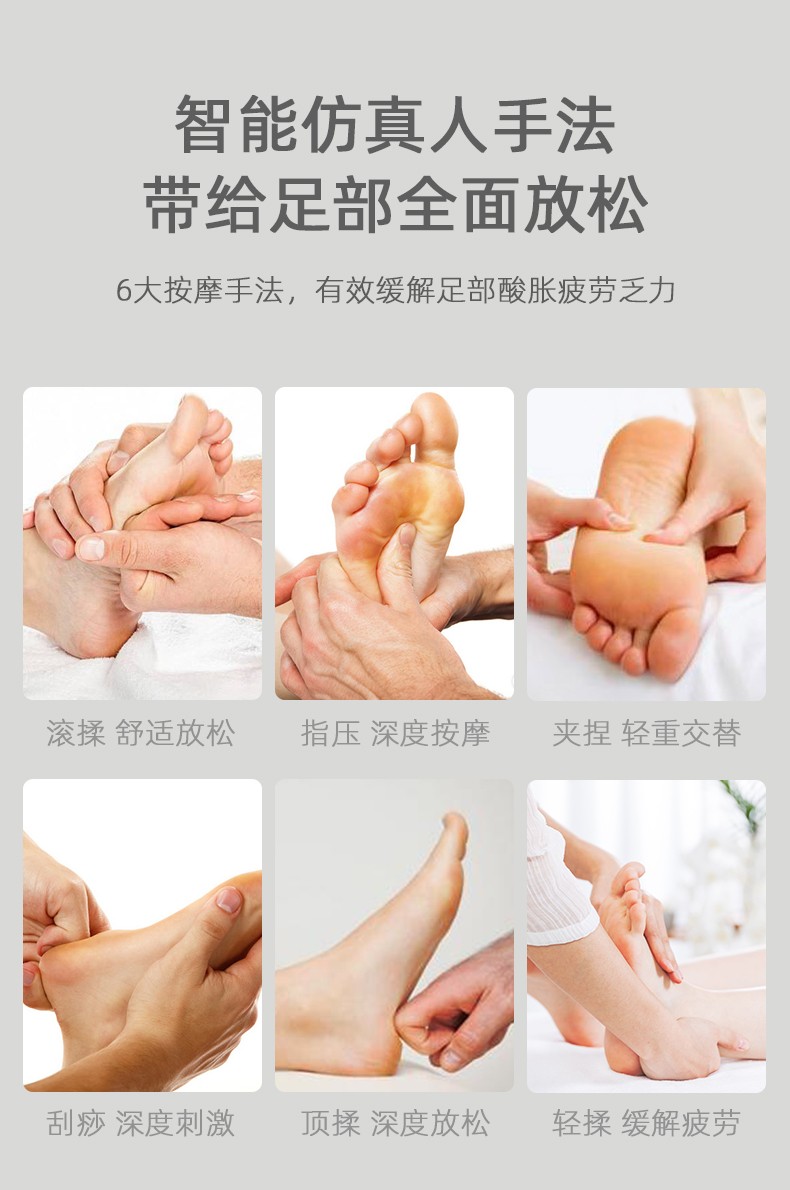 智能仿真人手法
带给足部全面放松

6大按摩手法，有效缓解足部酸胀疲劳乏力

滚揉 舒适放松

指压 深度按摩

夹捏 轻重交替

刮痧 深度刺激

顶揉 深度放松

轻揉 缓解疲劳